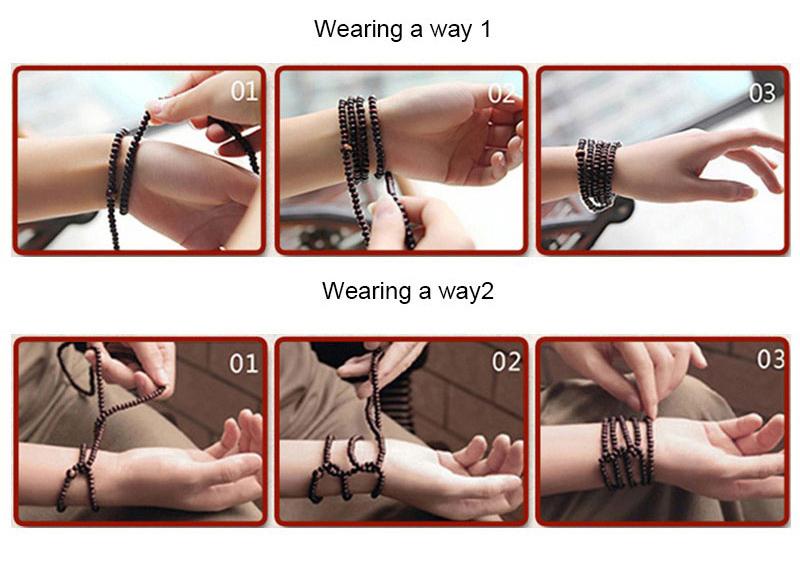 Wearing a way 1

01

02

03

Wearing a way2

01

02

03