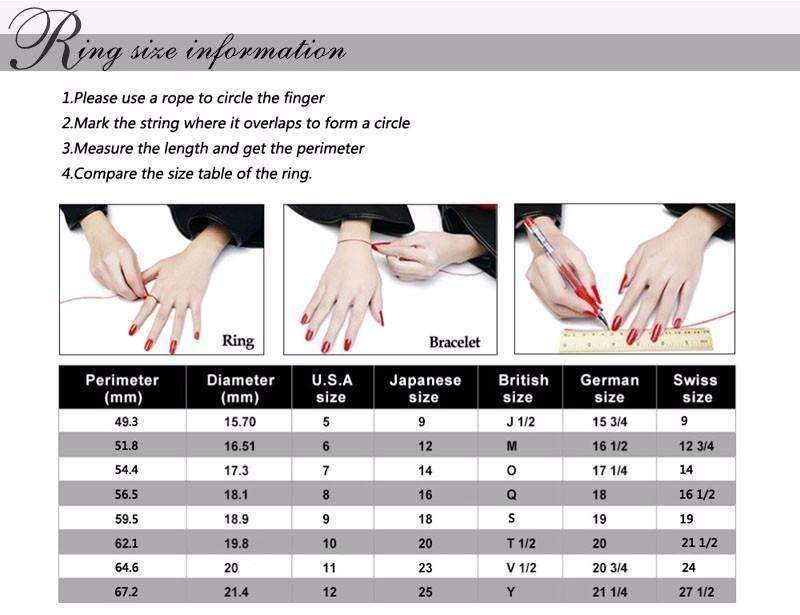 Ring size information

1.Please use a rope to circle the finger
2.Mark the string where it overlaps to form a circle
3.Measure the length and get the perimeter
4.Compare the size table of the ring.

Ring

Bracelet

| Perimeter (mm) | Diameter (mm) | U.S.A size | Japanese size | British size | German size | Swiss size |
|---|---|---|---|---|---|---|
| 49.3 | 15.70 | 5 | 9 | J 1/2 | 15 3/4 | 9 |
| 51.8 | 16.51 | 6 | 12 | M | 16 1/2 | 12 3/4 |
| 54.4 | 17.3 | 7 | 14 | O | 17 1/4 | 14 |
| 56.5 | 18.1 | 8 | 16 | Q | 18 | 16 1/2 |
| 59.5 | 18.9 | 9 | 18 | S | 19 | 19 |
| 62.1 | 19.8 | 10 | 20 | T 1/2 | 20 | 21 1/2 |
| 64.6 | 20 | 11 | 23 | V 1/2 | 20 3/4 | 24 |
| 67.2 | 21.4 | 12 | 25 | Y | 21 1/4 | 27 1/2 |