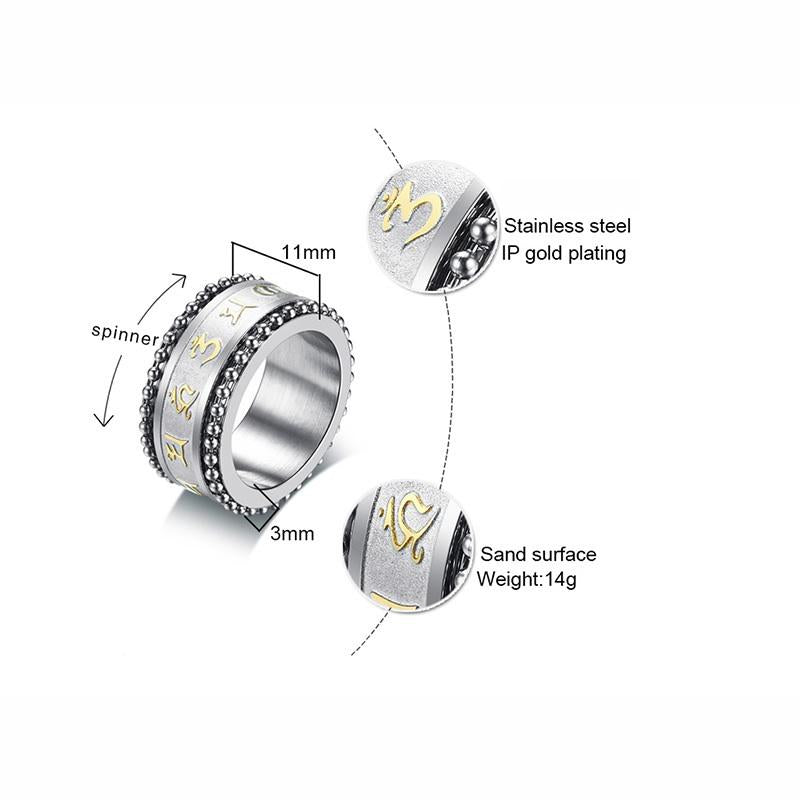 11mm

spinner

3mm

Stainless steel
IP gold plating

Sand surface
Weight:14g